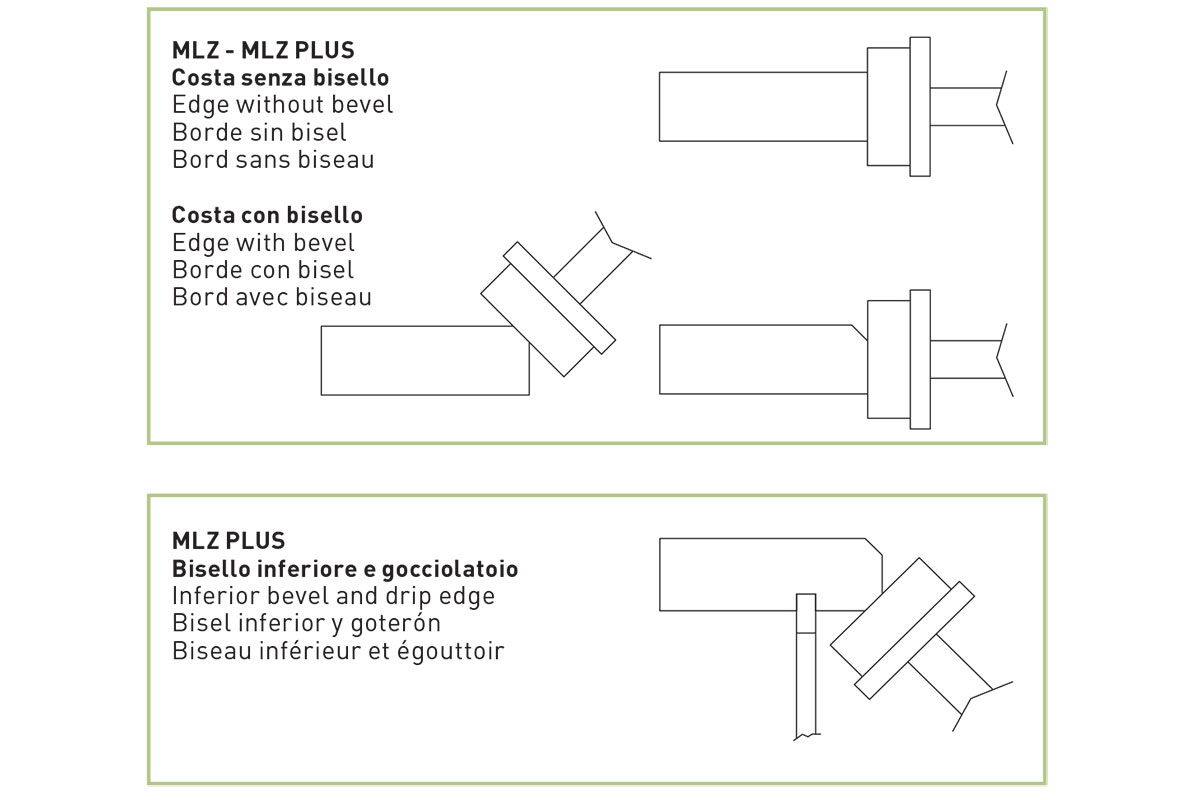 MLZ - MLZ PLUS
Costa senza bisello
Edge without bevel
Borde sin bisel
Bord sans biseau

Costa con bisello
Edge with bevel
Borde con bisel
Bord avec biseau

MLZ PLUS
Bisello inferiore e gocciolatoio
Inferior bevel and drip edge
Bisel inferior y goterón
Biseau inférieur et égouttoir